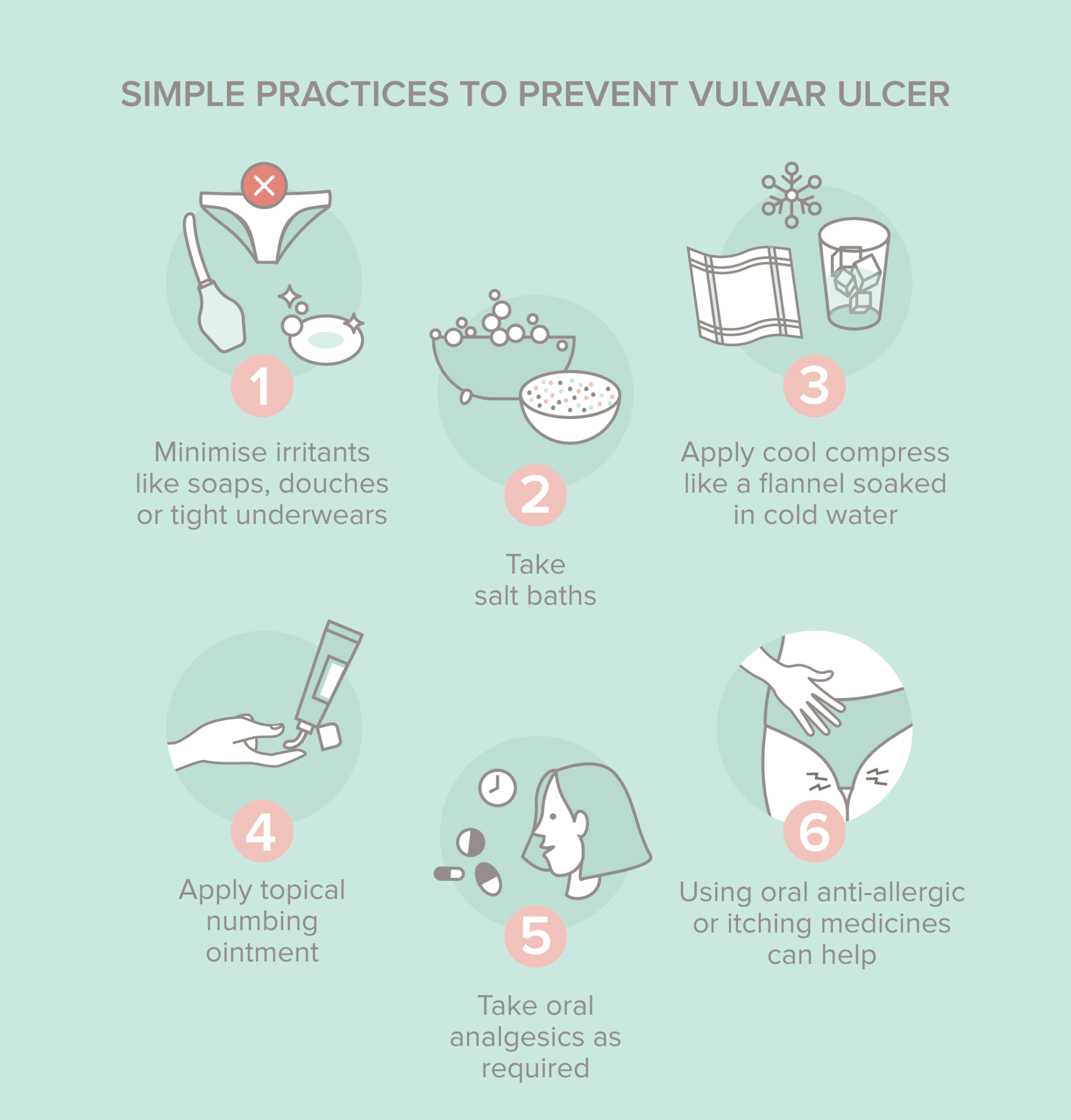 SIMPLE PRACTICES TO PREVENT VULVAR ULCER

1
Minimise irritants like soaps, douches or tight underwears

2
Take salt baths

3
Apply cool compress like a flannel soaked in cold water

4
Apply topical numbing ointment

5
Take oral analgesics as required

6
Using oral anti-allergic or itching medicines can help