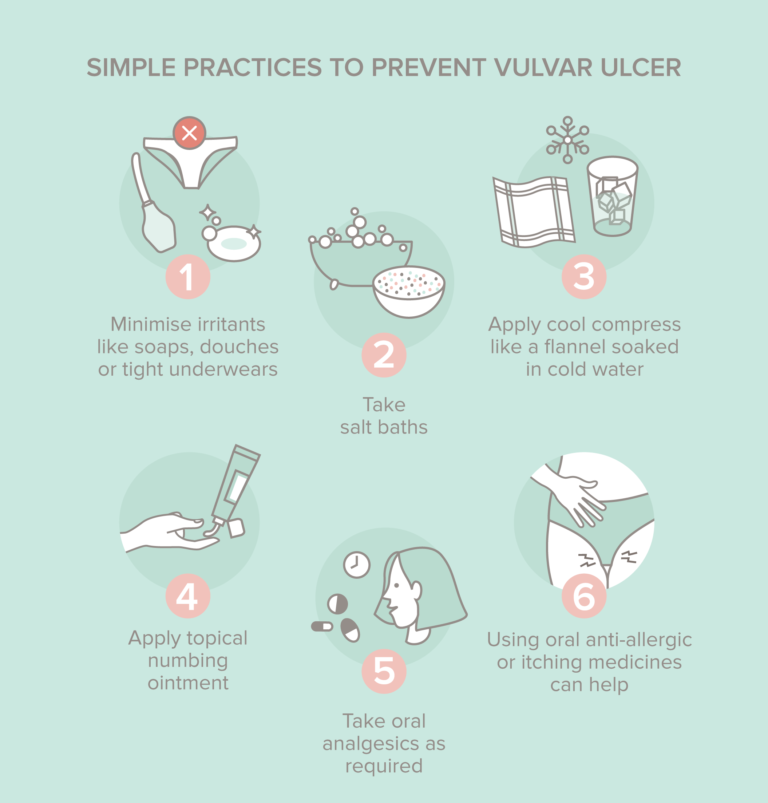 SIMPLE PRACTICES TO PREVENT VULVAR ULCER

1
Minimise irritants like soaps, douches or tight underwears

2
Take salt baths

3
Apply cool compress like a flannel soaked in cold water

4
Apply topical numbing ointment

5
Take oral analgesics as required

6
Using oral anti-allergic or itching medicines can help